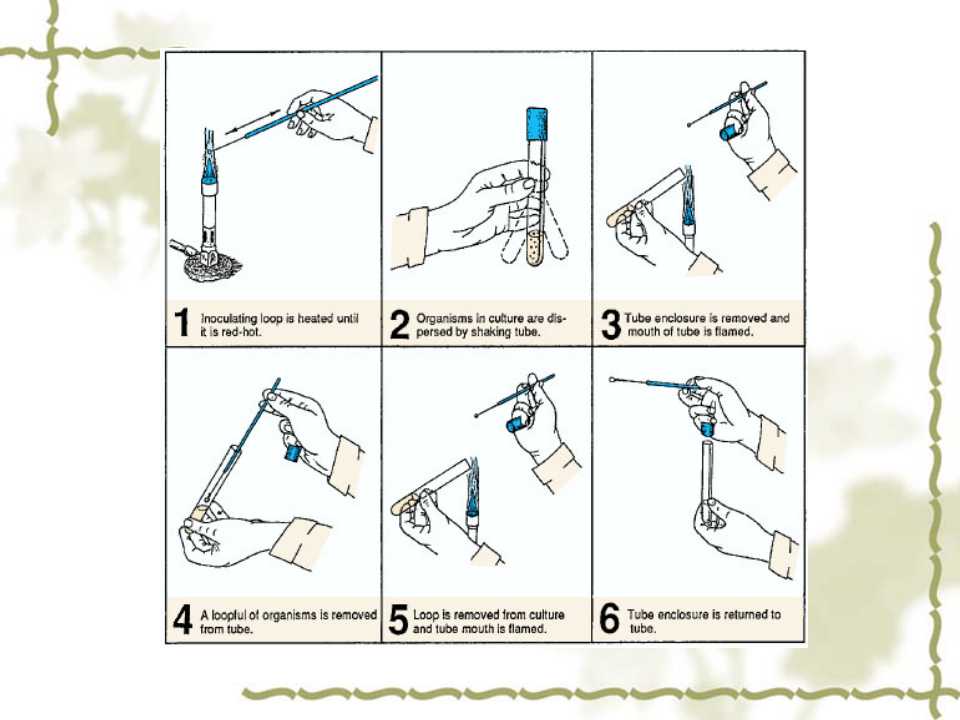 1 Inoculating loop is heated until it is red-hot.

2 Organisms in culture are dispersed by shaking tube.

3 Tube enclosure is removed and mouth of tube is flamed.

4 A loopful of organisms is removed from tube.

5 Loop is removed from culture and tube mouth is flamed.

6 Tube enclosure is returned to tube.